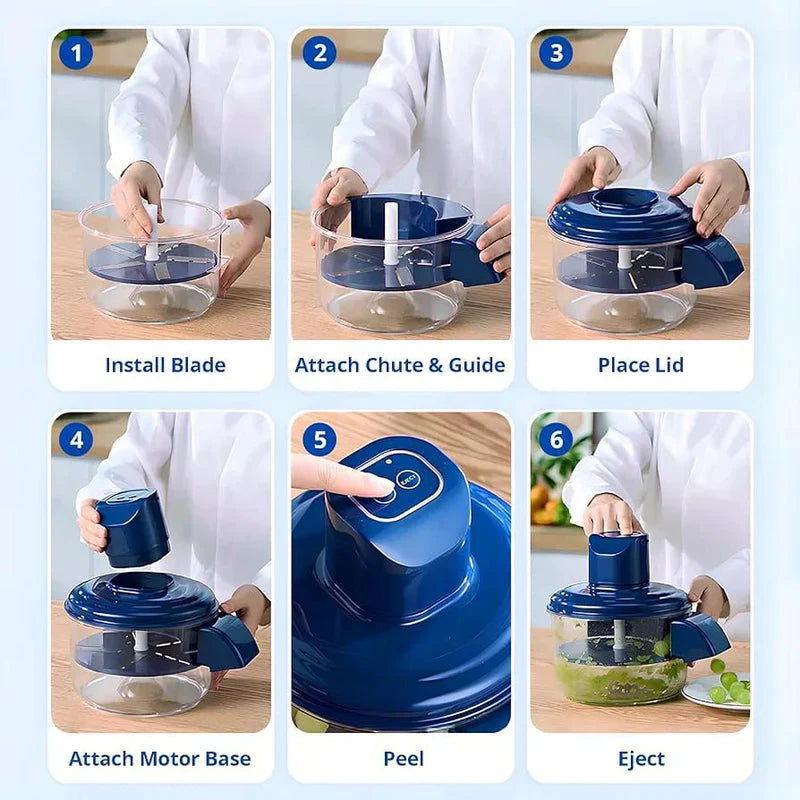 1

Install Blade

2

Attach Chute & Guide

3

Place Lid

4

Attach Motor Base

5

EJECT

Peel

6

Eject